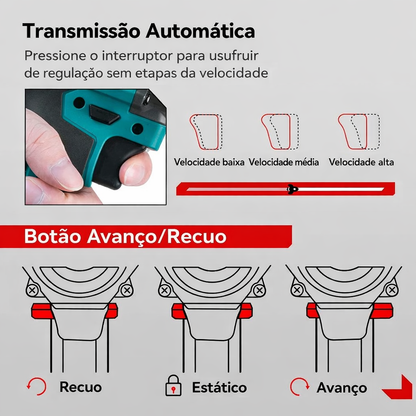 Transmissão Automática

Pressione o interruptor para usufruir de regulação sem etapas da velocidade

Velocidade baixa Velocidade média Velocidade alta

Botão Avanço/Recuo

Recuo Estático Avanço