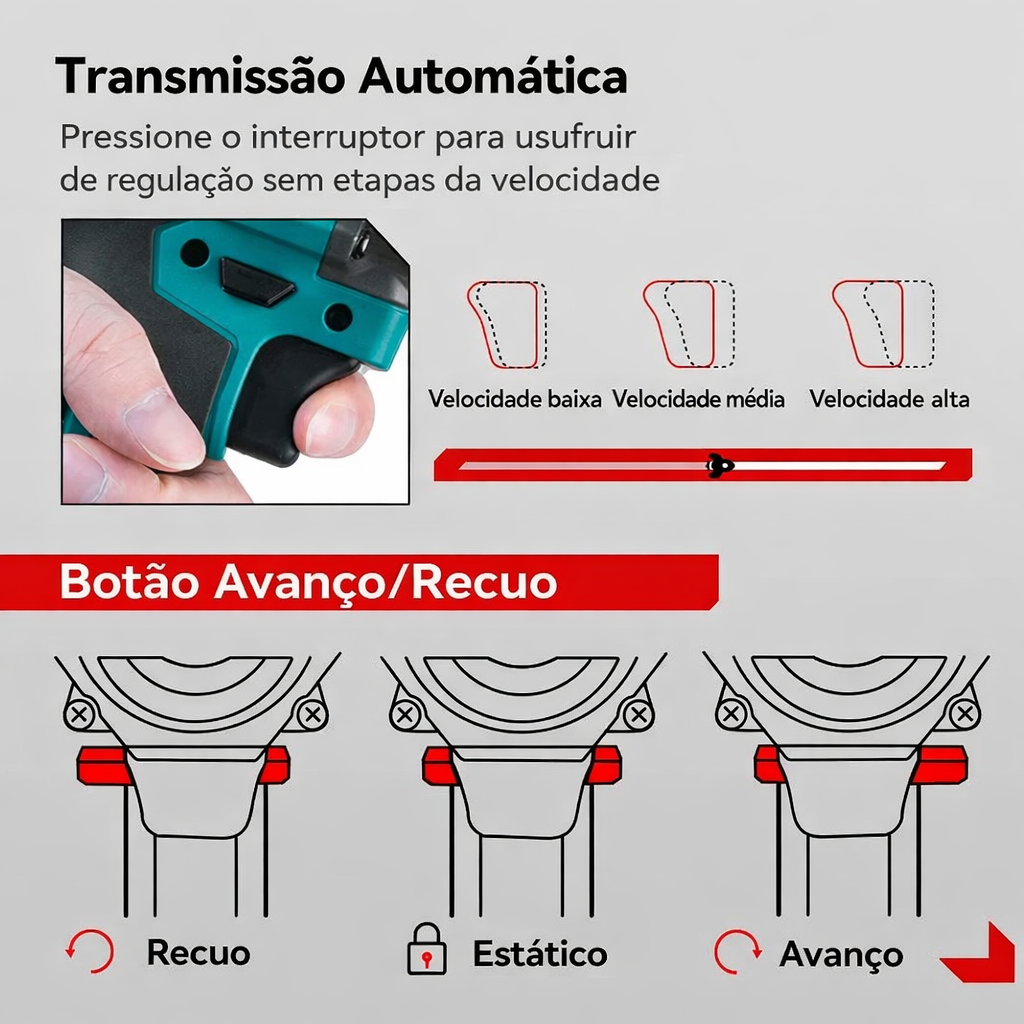 Transmissão Automática

Pressione o interruptor para usufruir de regulação sem etapas da velocidade

Velocidade baixa

Velocidade média

Velocidade alta

Botão Avanço/Recuo

Recuo

Estático

Avanço